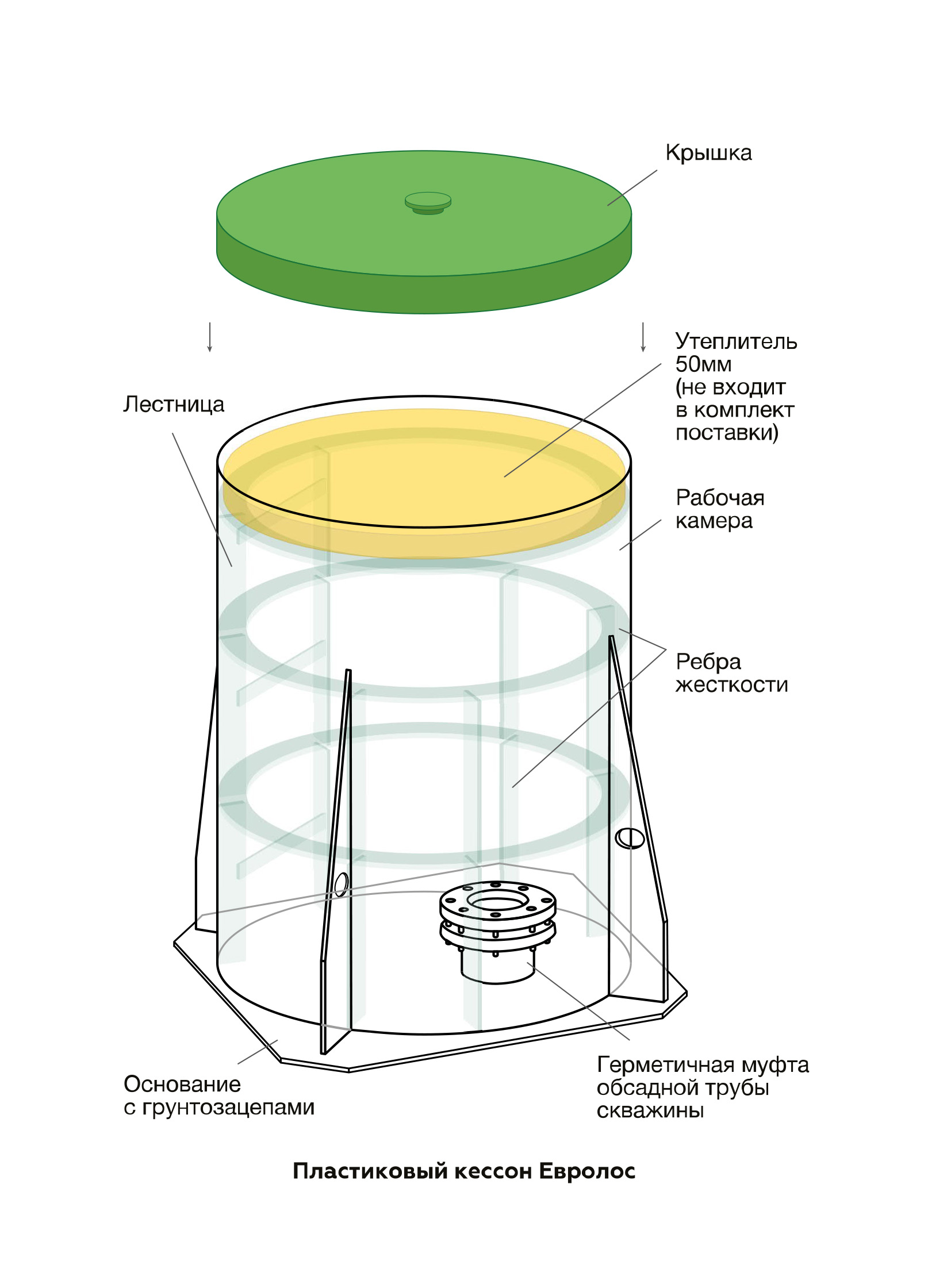 Крышка

Утеплитель 50мм (не входит в комплект поставки)

Лестница

Рабочая камера

Ребра жесткости

Основание с грунтозацепами

Герметичная муфта обсадной трубы скважины

Пластиковый кессон Евролос